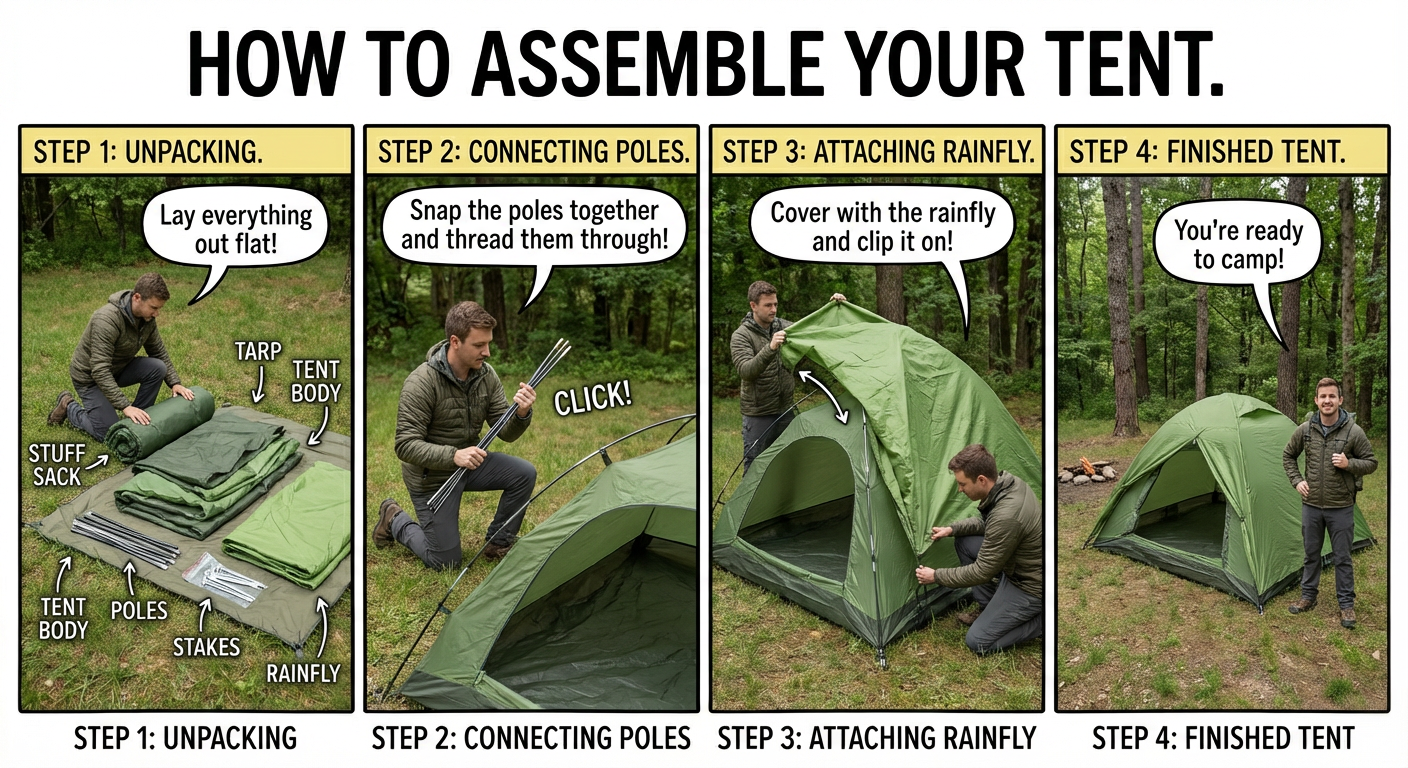 HOW TO ASSEMBLE YOUR TENT.

STEP 1: UNPACKING.

Lay everything out flat!

TARP

TENT BODY

STUFF SACK

TENT BODY

POLES

STAKES

RAINFLY

STEP 1: UNPACKING

STEP 2: CONNECTING POLES.

Snap the poles together and thread them through!

CLICK!

STEP 2: CONNECTING POLES

STEP 3: ATTACHING RAINFLY.

Cover with the rainfly and clip it on!

STEP 3: ATTACHING RAINFLY

STEP 4: FINISHED TENT.

You're ready to camp!

STEP 4: FINISHED TENT